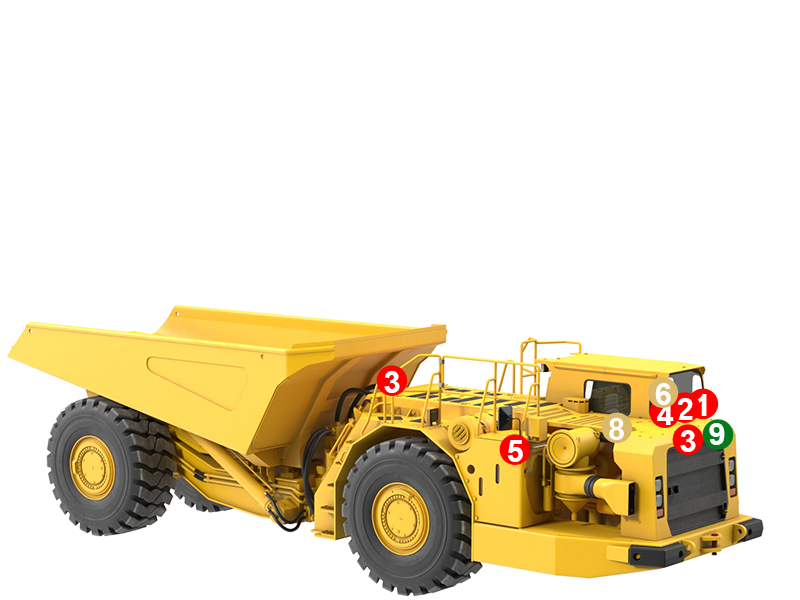 3
6
4
2
1
8
5
3
9